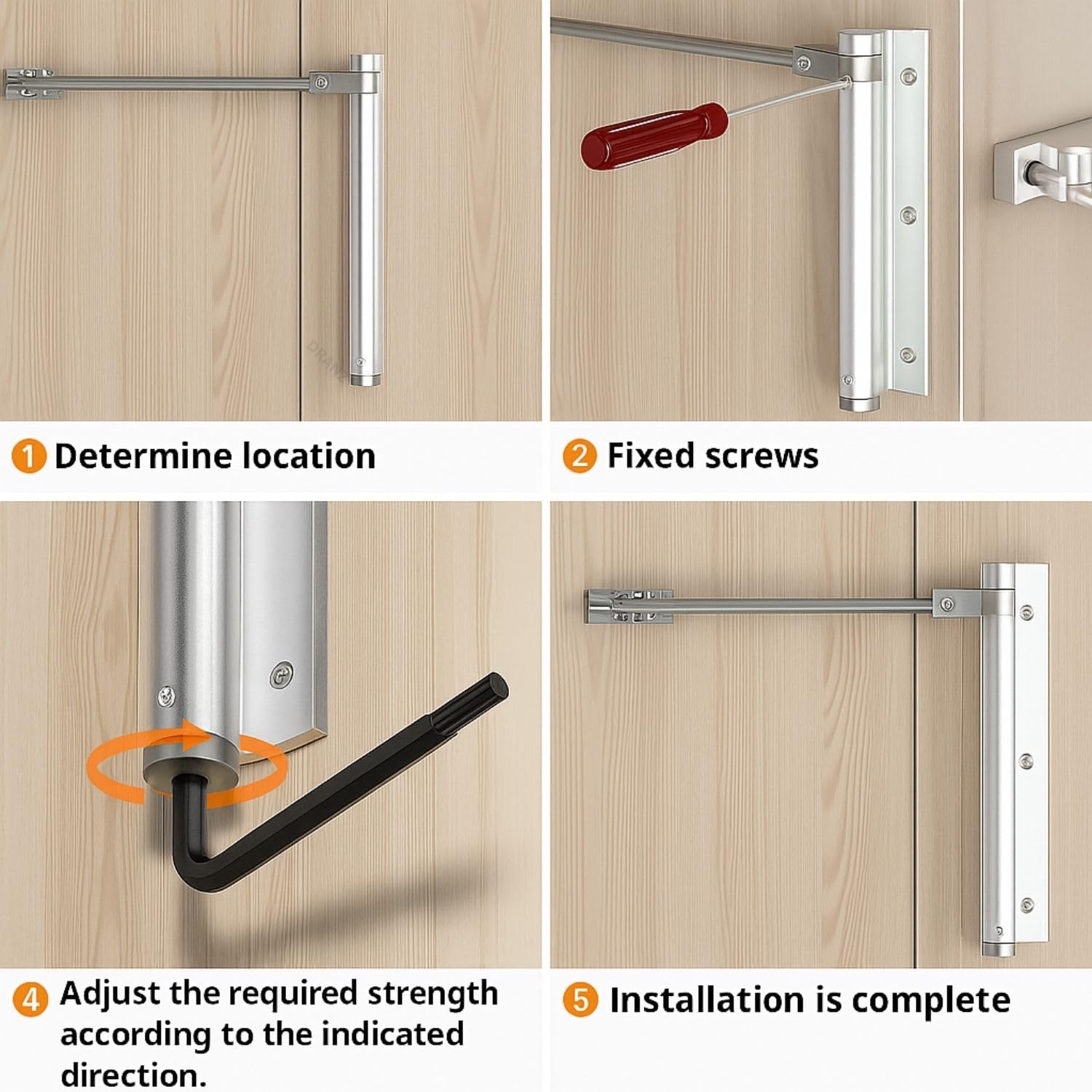 1 Determine location

2 Fixed screws

4 Adjust the required strength according to the indicated direction.

5 Installation is complete